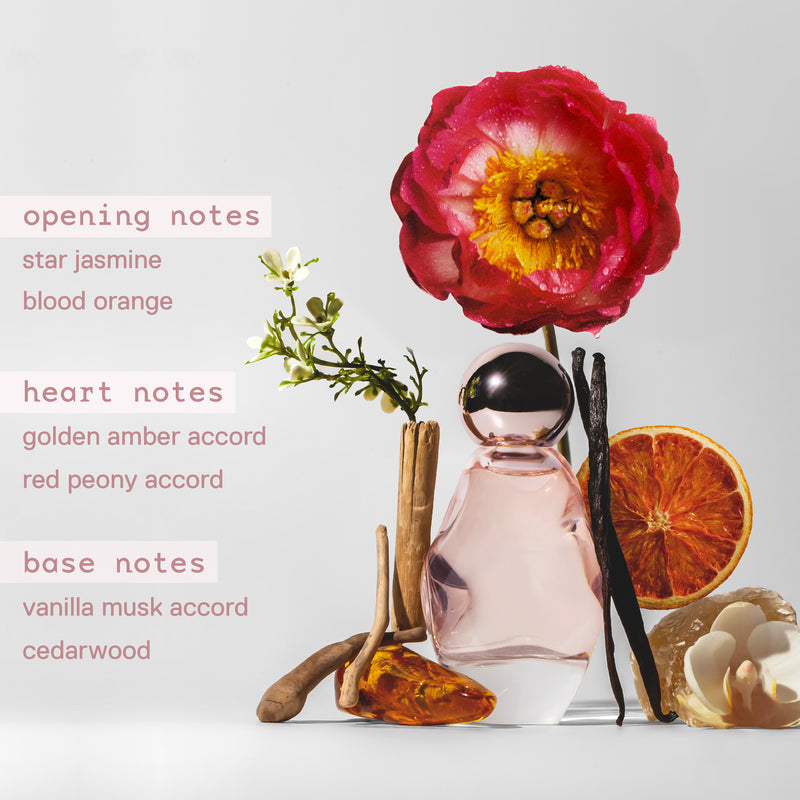 opening notes
star jasmine
blood orange

heart notes
golden amber accord
red peony accord

base notes
vanilla musk accord
cedarwood